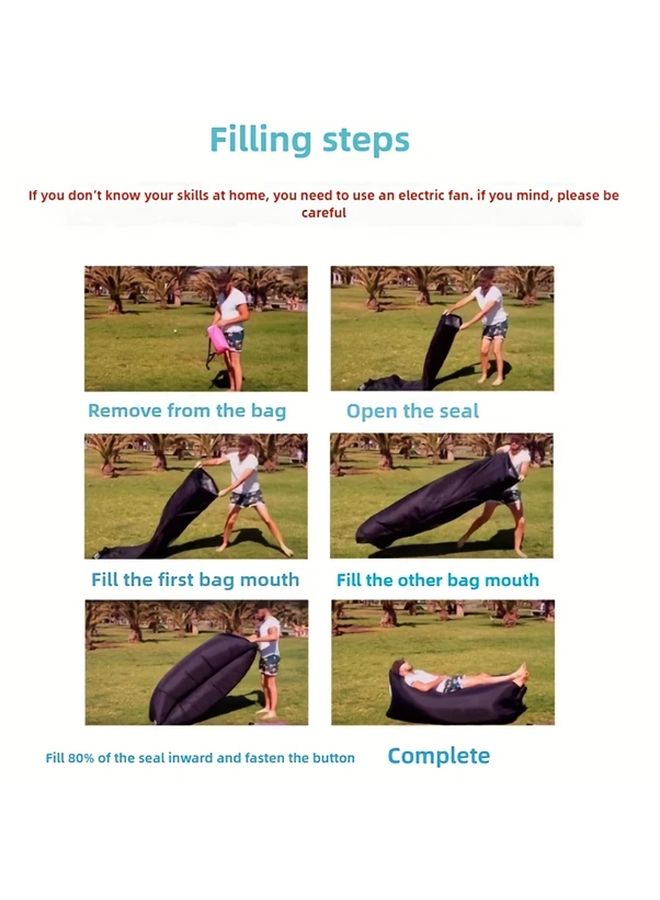 Filling steps

If you don't know your skills at home, you need to use an electric fan. if you mind, please be careful

Remove from the bag

Open the seal

Fill the first bag mouth

Fill the other bag mouth

Fill 80% of the seal inward and fasten the button

Complete